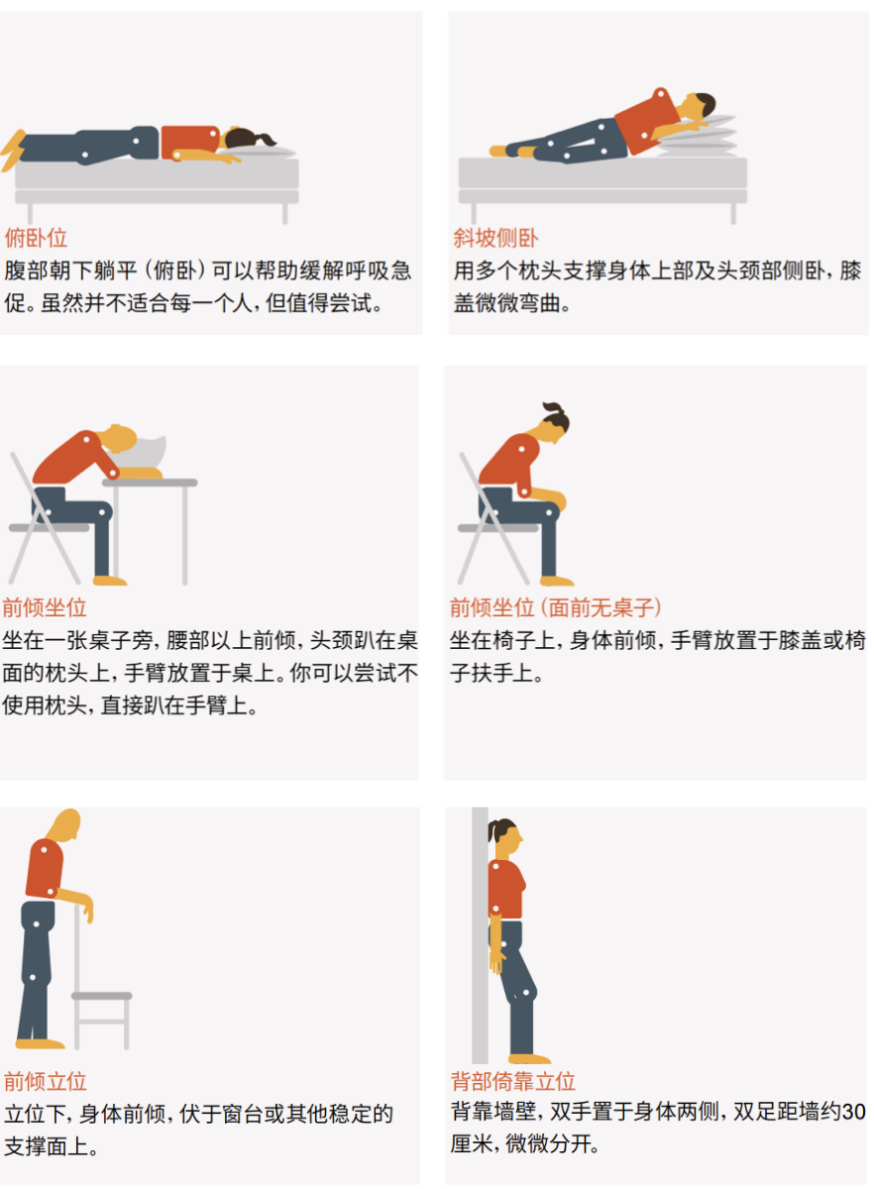 俯卧位
腹部朝下躺平（俯卧）可以帮助缓解呼吸急促。虽然并不适合每一个人，但值得尝试。

斜坡侧卧
用多个枕头支撑身体上部及头颈部侧卧，膝盖微微弯曲。

前倾坐位
坐在一张桌子旁，腰部以上前倾，头颈趴在桌面的枕头上，手臂放置于桌上。你可以尝试不使用枕头，直接趴在手臂上。

前倾坐位（面前无桌子）
坐在椅子上，身体前倾，手臂放置于膝盖或椅子扶手上。

前倾立位
立位下，身体前倾，伏于窗台或其他稳定的支撑面上。

背部倚靠立位
背靠墙壁，双手置于身体两侧，双足距墙约30厘米，微微分开。