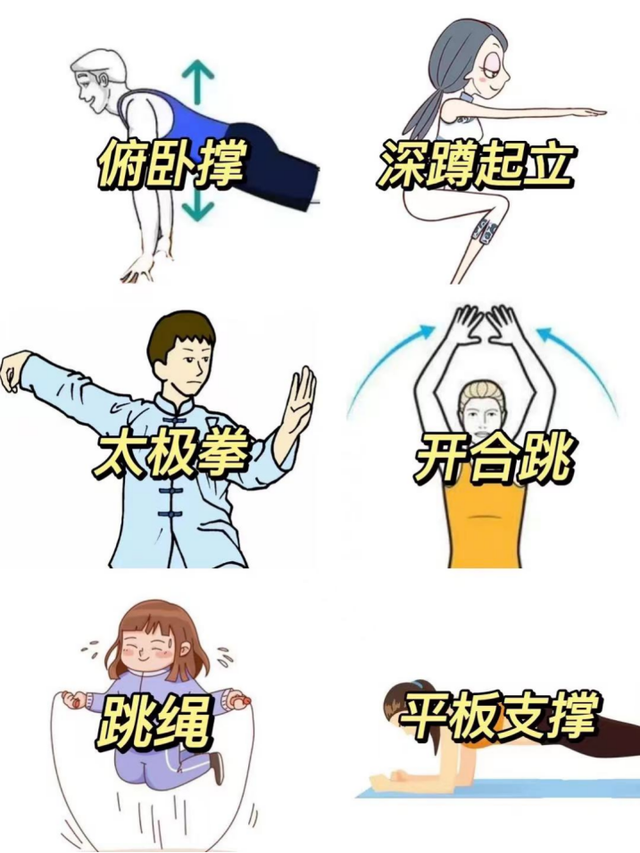 俯卧撑

深蹲起立

太极拳

开合跳

跳绳

平板支撑