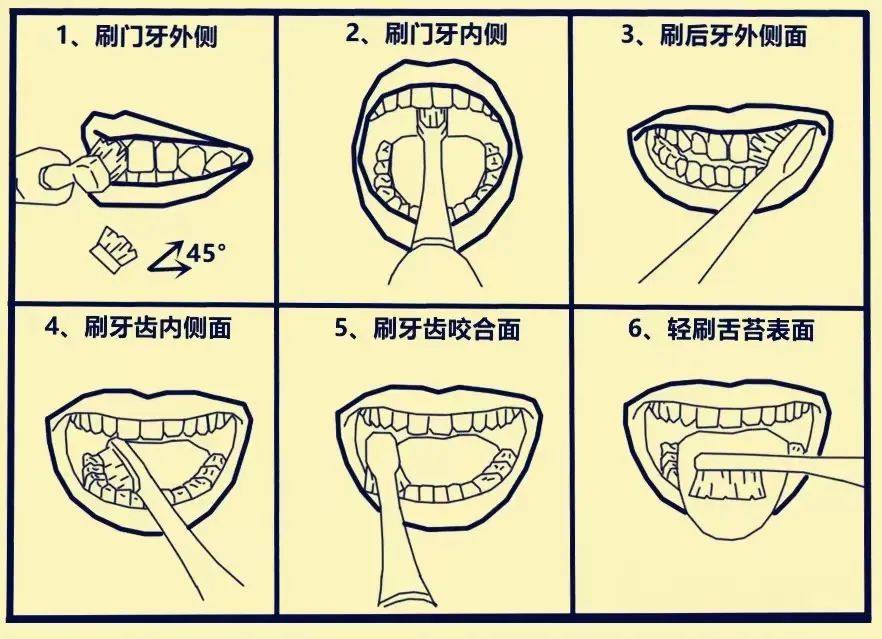 1、刷门牙外侧

45°

2、刷门牙内侧

3、刷后牙外侧面

4、刷牙齿内侧面

5、刷牙齿咬合面

6、轻刷舌苔表面